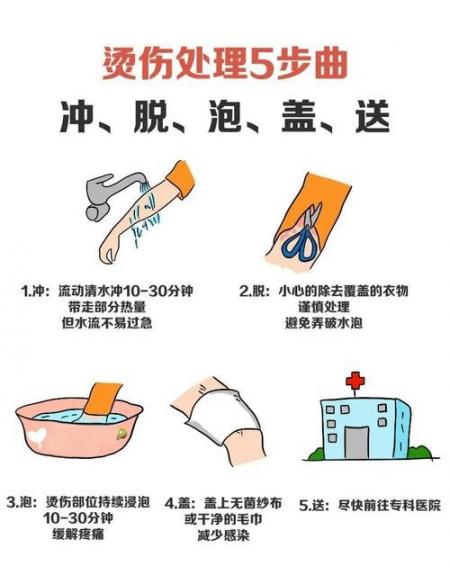 烫伤处理5步曲

冲、脱、泡、盖、送

1.冲：流动清水冲10-30分钟
带走部分热量
但水流不易过急

2.脱：小心的除去覆盖的衣物
谨慎处理
避免弄破水泡

3.泡：烫伤部位持续浸泡
10-30分钟
缓解疼痛

4.盖：盖上无菌纱布
或干净的毛巾
减少感染

5.送：尽快前往专科医院